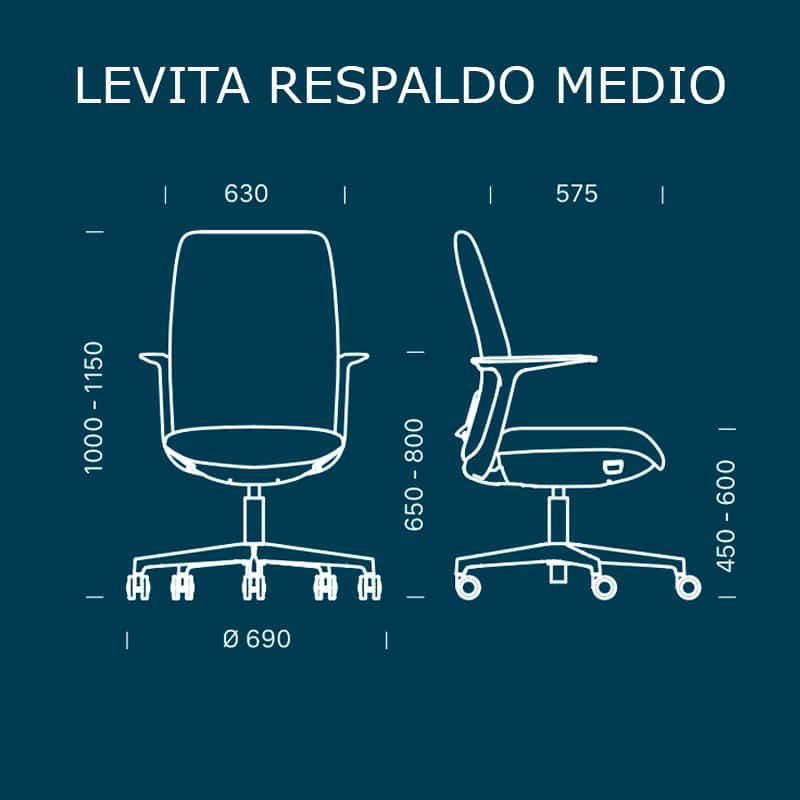 LEVITA RESPALDO MEDIO

630

575

1000 - 1150

650 - 800

450 - 600

Ø 690